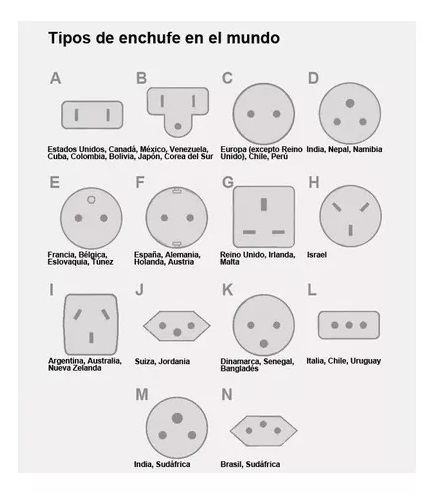 Tipos de enchufe en el mundo

A

B

Estados Unidos, Canadá, México, Venezuela, Cuba, Colombia, Bolivia, Japón, Corea del Sur

C

Europa (excepto Reino Unido), Chile, Perú

D

India, Nepal, Namibia

E

Francia, Bélgica, Eslovaquia, Túnez

F

España, Alemania, Holanda, Austria

G

Reino Unido, Irlanda, Malta

H

Israel

I

Argentina, Australia, Nueva Zelanda

J

Suiza, Jordania

K

Dinamarca, Senegal, Bangladés

L

Italia, Chile, Uruguay

M

India, Sudáfrica

N

Brasil, Sudáfrica