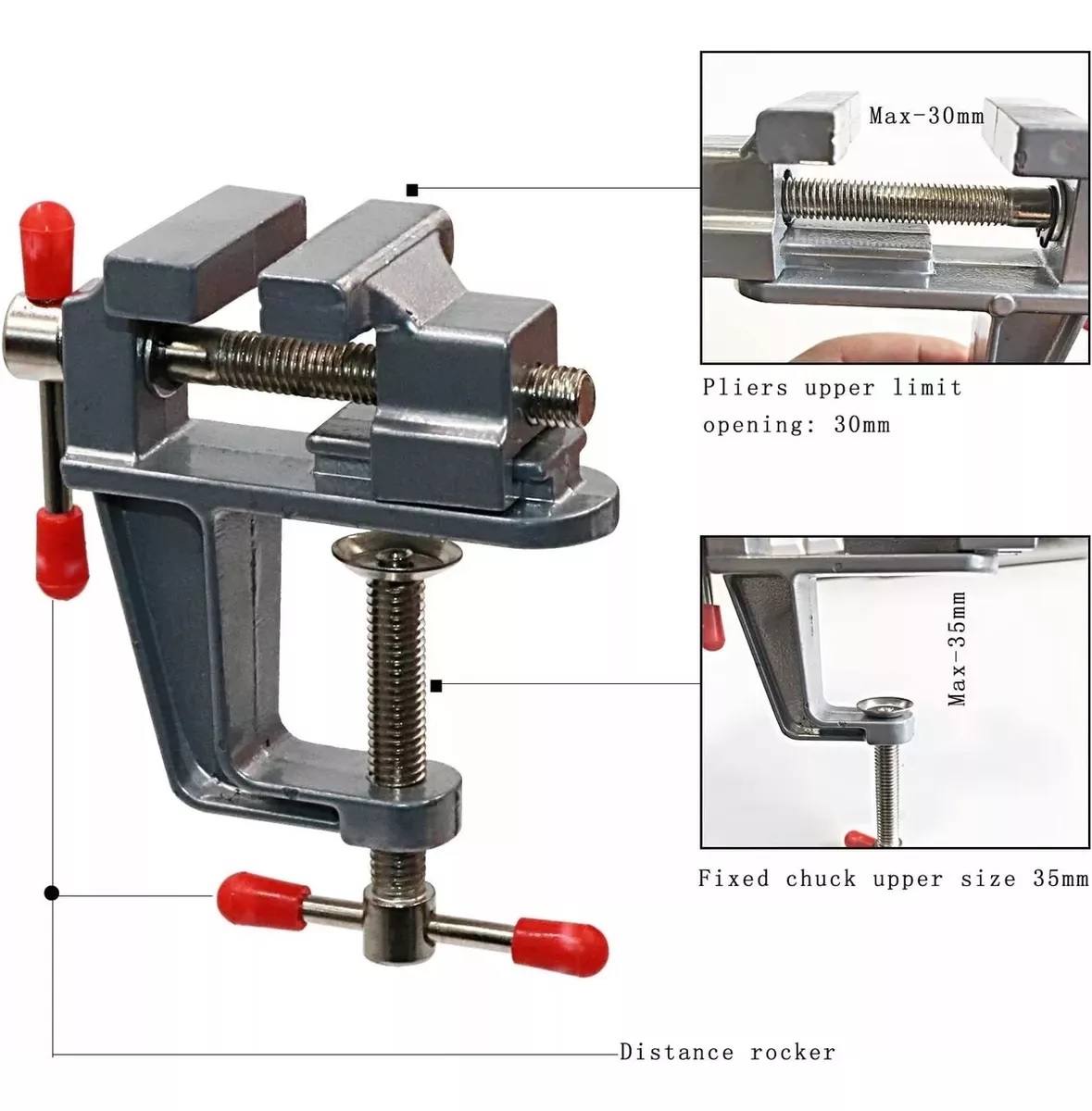 Max-30mm

Pliers upper limit opening: 30mm

Max-35mm

Fixed chuck upper size 35mm

Distance rocker