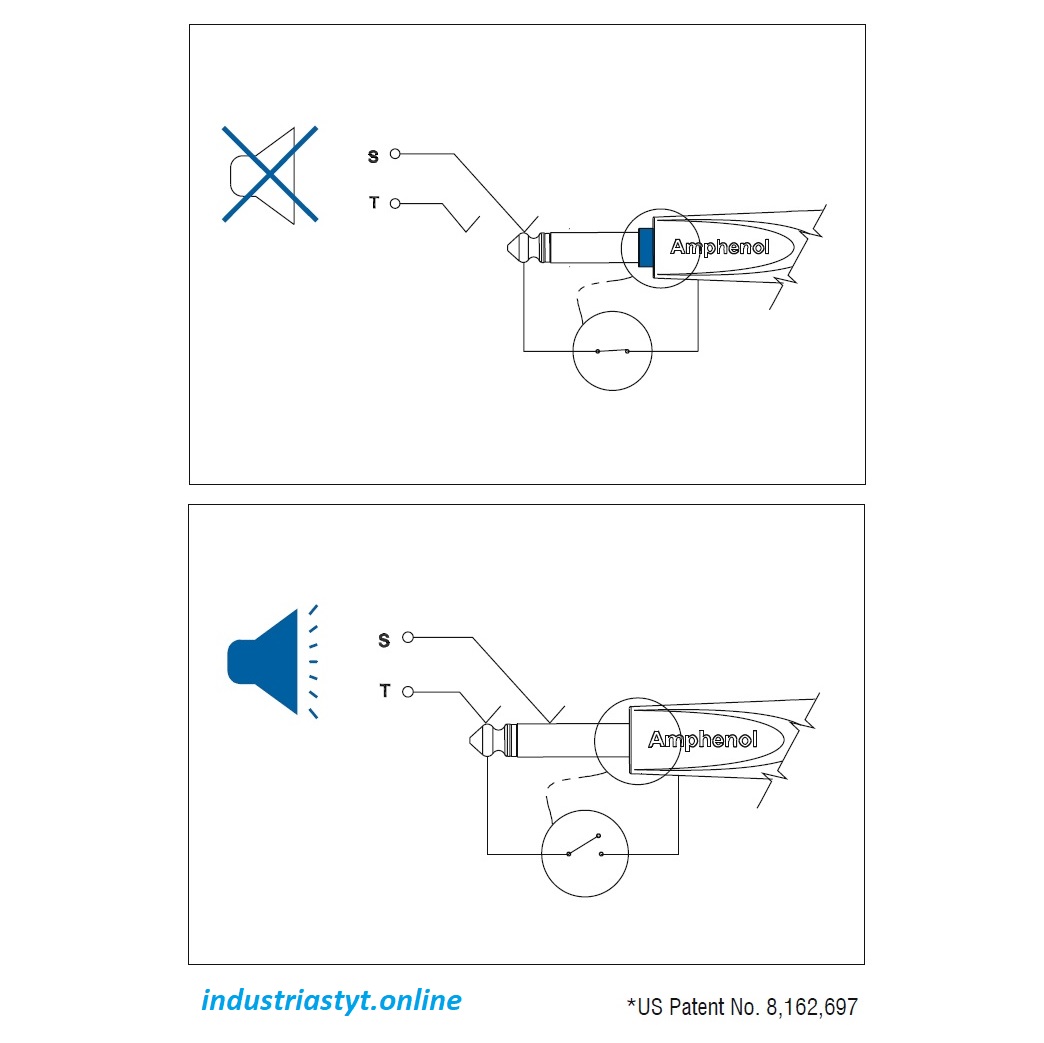 S
T
Amphenol

S
T
Amphenol

industriastyt.online

*US Patent No. 8,162,697