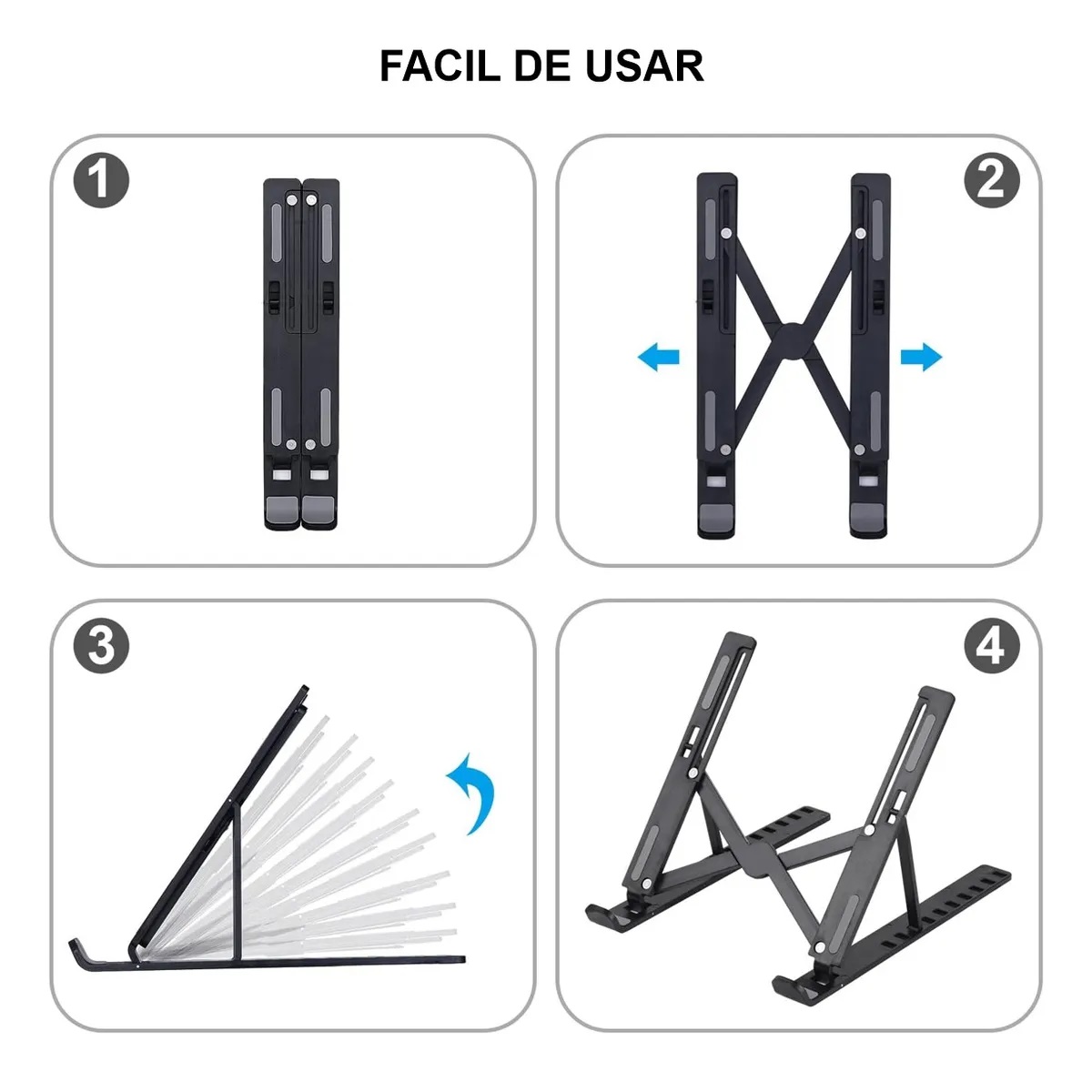 FACIL DE USAR

1

2

3

4