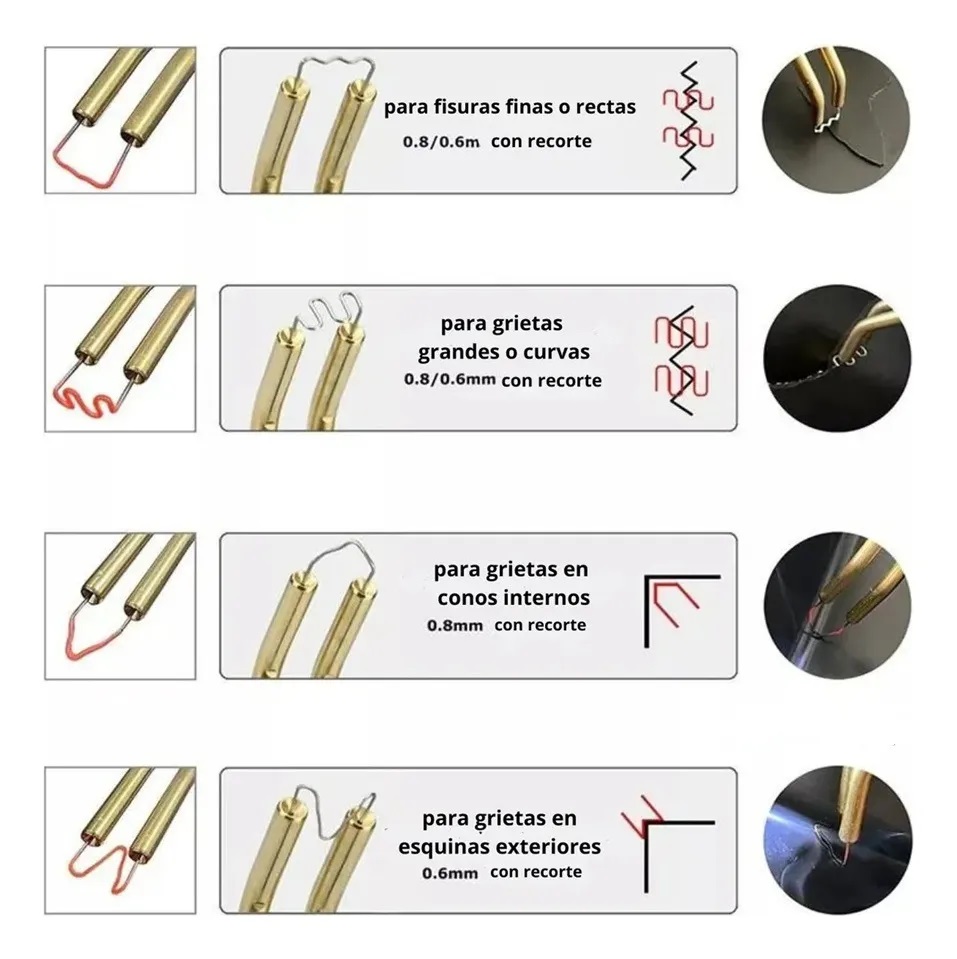 para fisuras finas o rectas
0.8/0.6m con recorte

para grietas
grandes o curvas
0.8/0.6mm con recorte

para grietas en
conos internos
0.8mm con recorte

para grietas en
esquinas exteriores
0.6mm con recorte