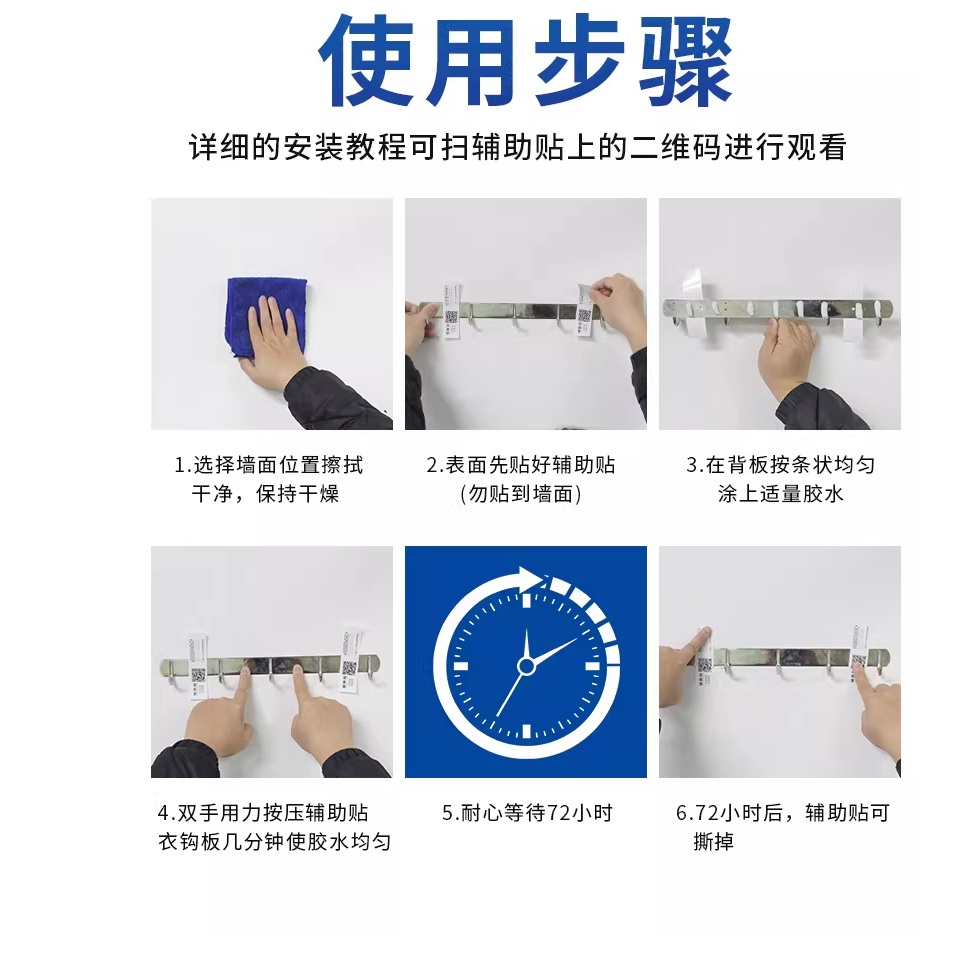 使用步骤

详细的安装教程可扫辅助贴上的二维码进行观看

1.选择墙面位置擦拭干净，保持干燥

2.表面先贴好辅助贴（勿贴到墙面）

3.在背板按条状均匀涂上适量胶水

4.双手用力按压辅助贴衣钩板几分钟使胶水均匀

5.耐心等待72小时

6.72小时后，辅助贴可撕掉