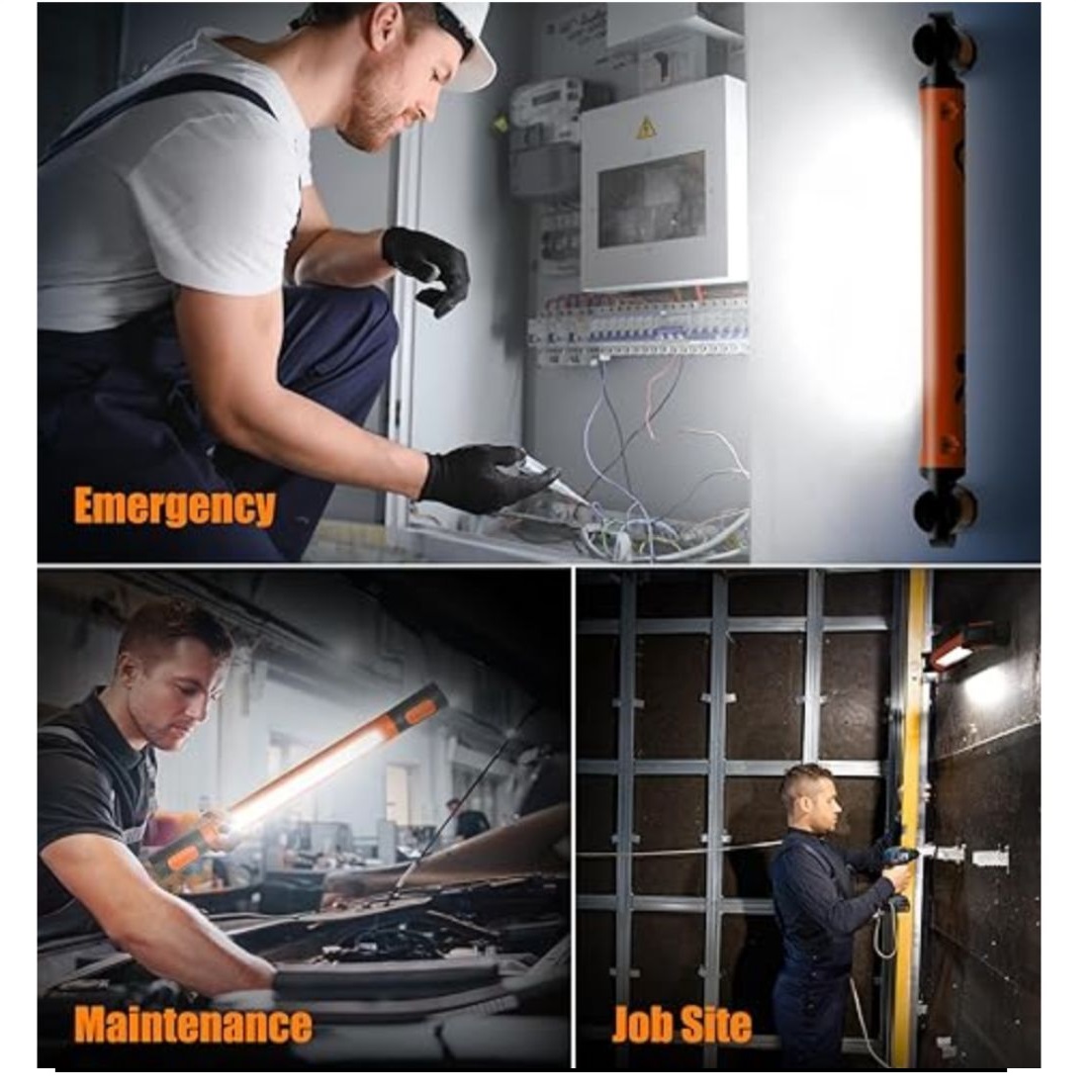 Emergency

Maintenance

Job Site